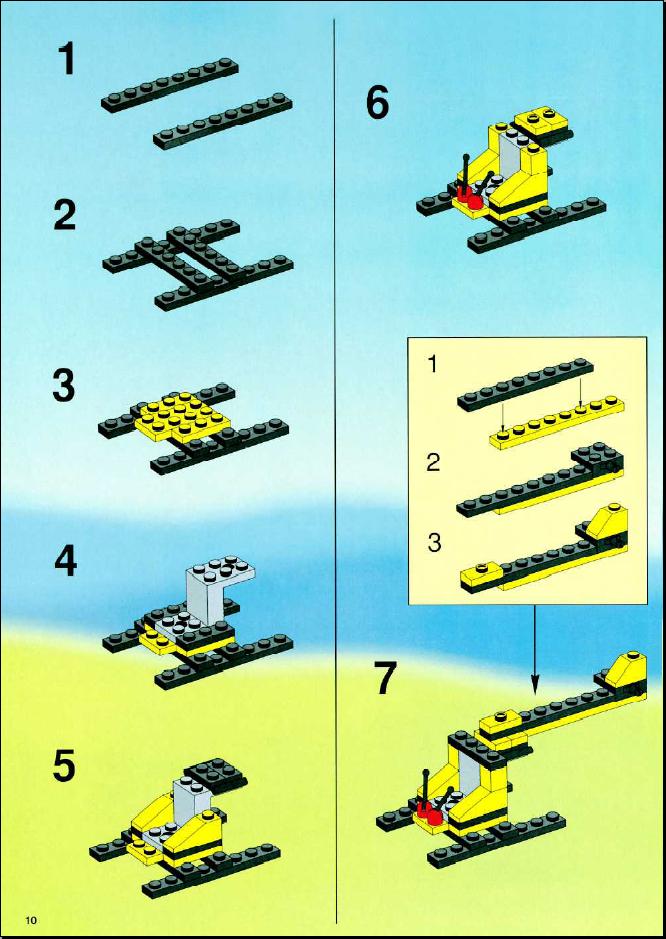 1

2

3

4

5

6

1

2

3

7

10