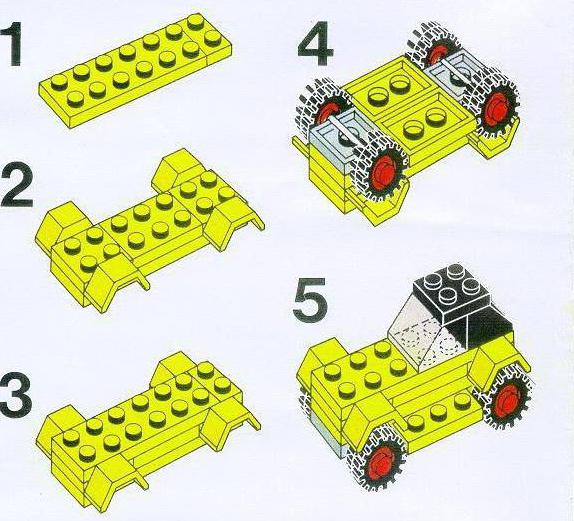 1

2

3

4

5