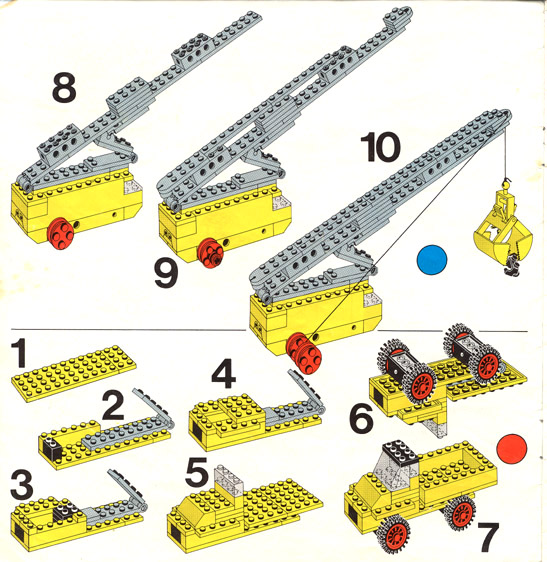 8

9

10

1

2

3

4

5

6

7